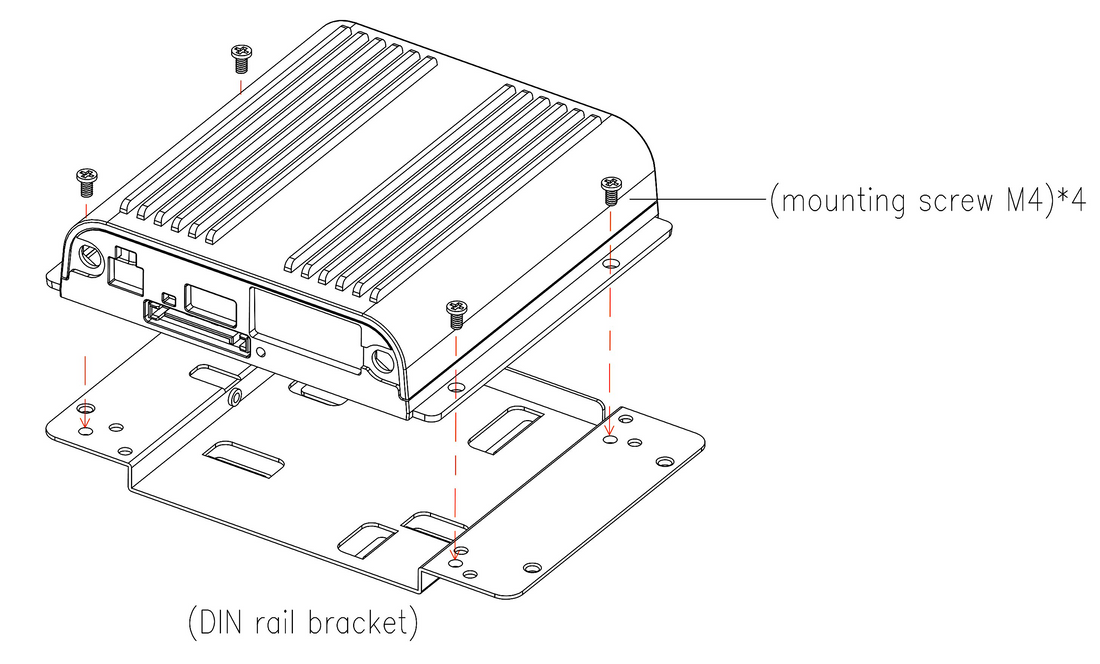 (mounting screw M4)*4

(DIN rail bracket)